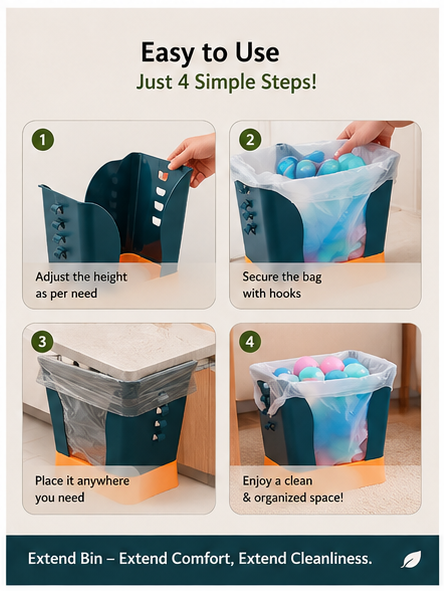 Easy to Use
Just 4 Simple Steps!

1
Adjust the height as per need

2
Secure the bag with hooks

3
Place it anywhere you need

4
Enjoy a clean & organized space!

Extend Bin – Extend Comfort, Extend Cleanliness.